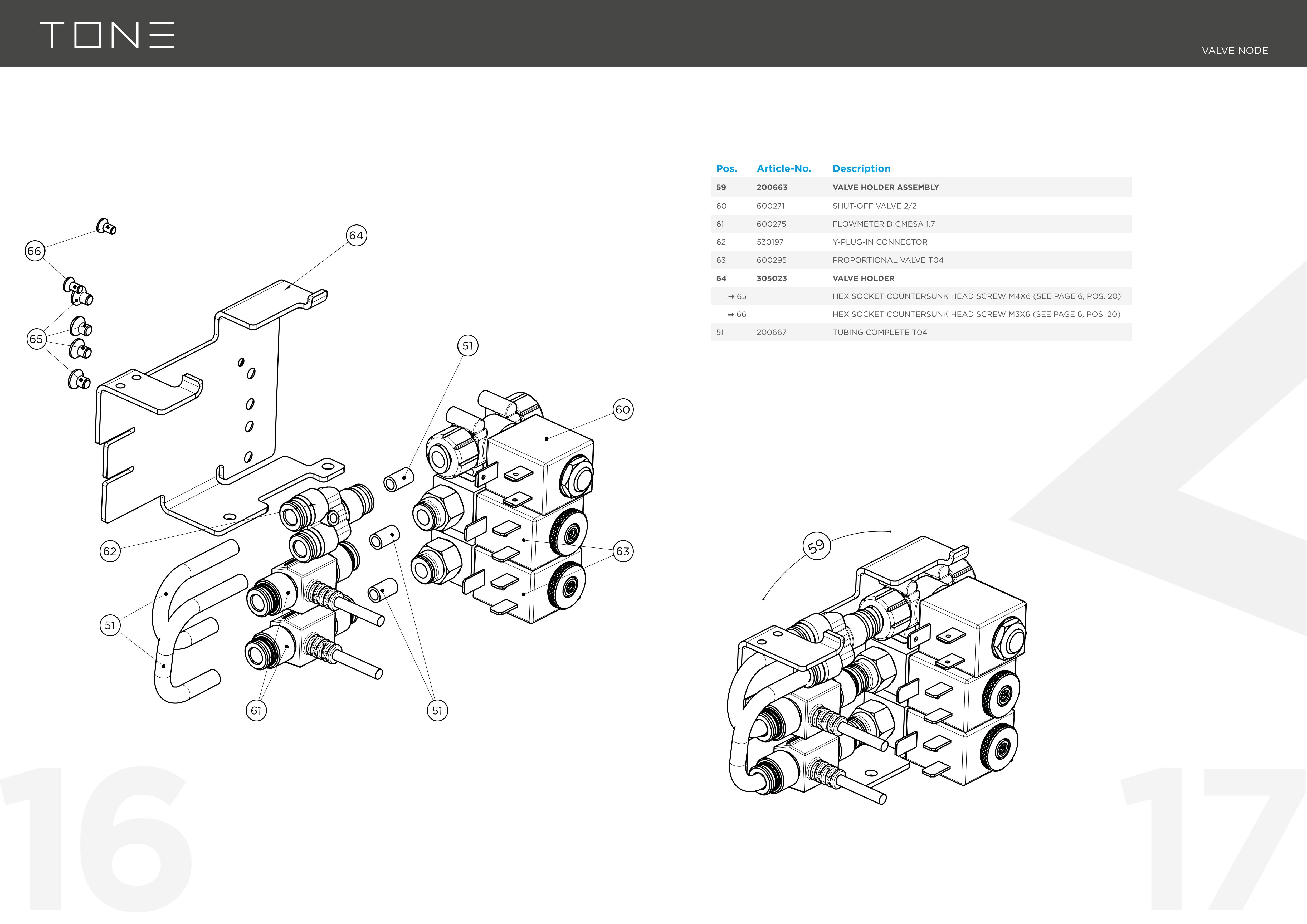 TONE

VALVE NODE

66

64

65

51

60

62

63

51

61

51

| Pos. | Article-No. | Description |
|---|---|---|
| 59 | 200663 | VALVE HOLDER ASSEMBLY |
| 60 | 600271 | SHUT-OFF VALVE 2/2 |
| 61 | 600275 | FLOWMETER DIGMESA 1.7 |
| 62 | 530197 | Y-PLUG-IN CONNECTOR |
| 63 | 600295 | PROPORTIONAL VALVE T04 |
| 64 | 305023 | VALVE HOLDER |
| ➡ 65 | | HEX SOCKET COUNTERSUNK HEAD SCREW M4X6 (SEE PAGE 6, POS. 20) |
| ➡ 66 | | HEX SOCKET COUNTERSUNK HEAD SCREW M3X6 (SEE PAGE 6, POS. 20) |
| 51 | 200667 | TUBING COMPLETE T04 |

59

16

17